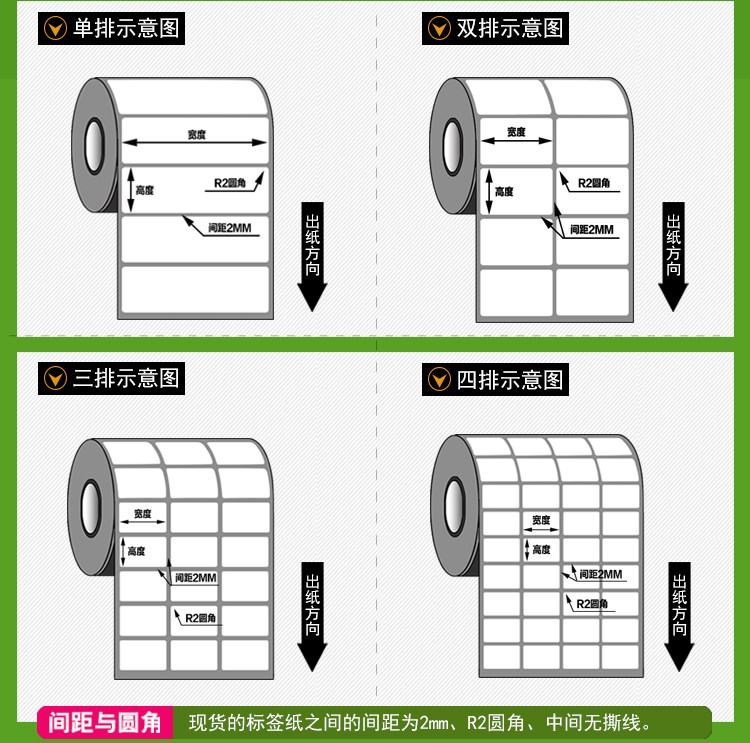 单排示意图

宽度
高度
R2圆角
间距2MM
出纸方向

双排示意图

宽度
高度
R2圆角
间距2MM
出纸方向

三排示意图

宽度
高度
间距2MM
R2圆角
出纸方向

四排示意图

宽度
高度
间距2MM
R2圆角
出纸方向

间距与圆角 现货的标签纸之间的间距为2mm、R2圆角、中间无撕线。